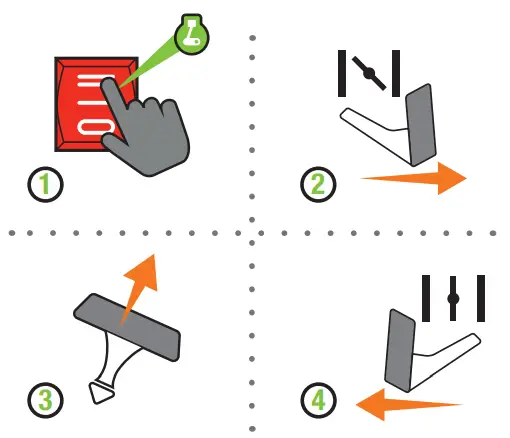 1

2

3

4