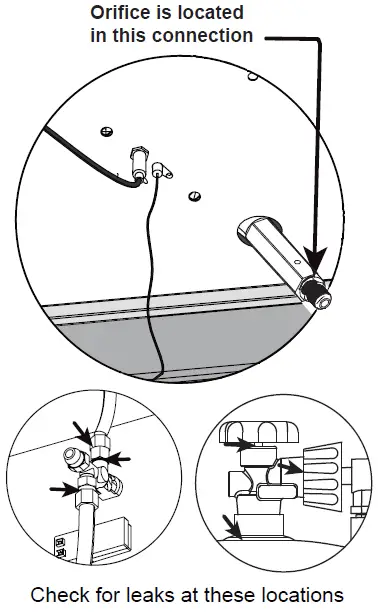 Orifice is located in this connection

Check for leaks at these locations