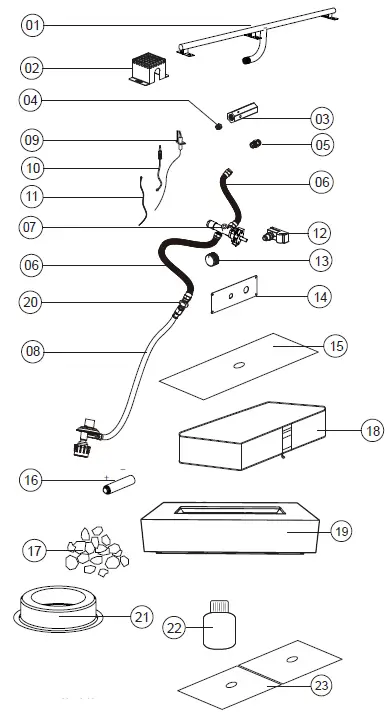 01
02
04
03
09
05
10
06
11
07
12
06
13
20
14
08
15
18
16
+ −
19
17
21
22
23