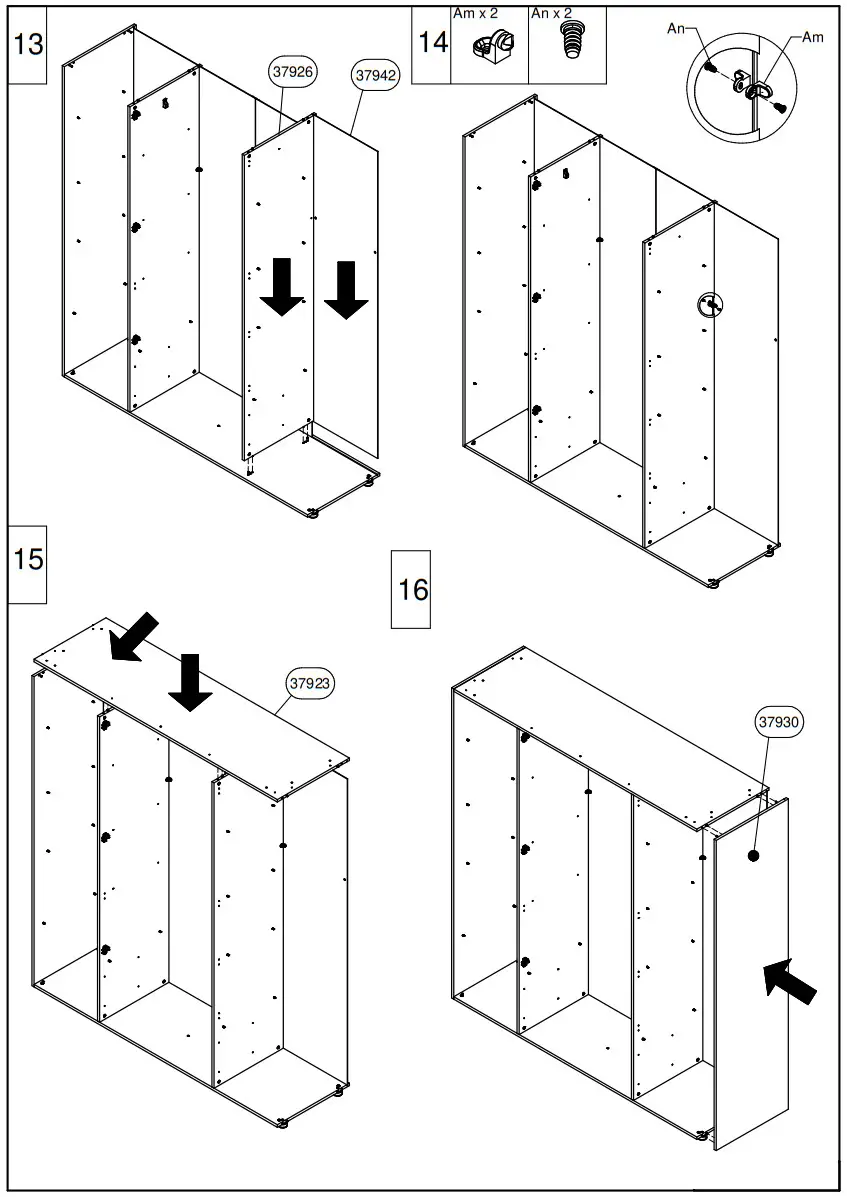 13

37926

37942

14

Am x 2

An x 2

An

Am

15

37923

16

37930