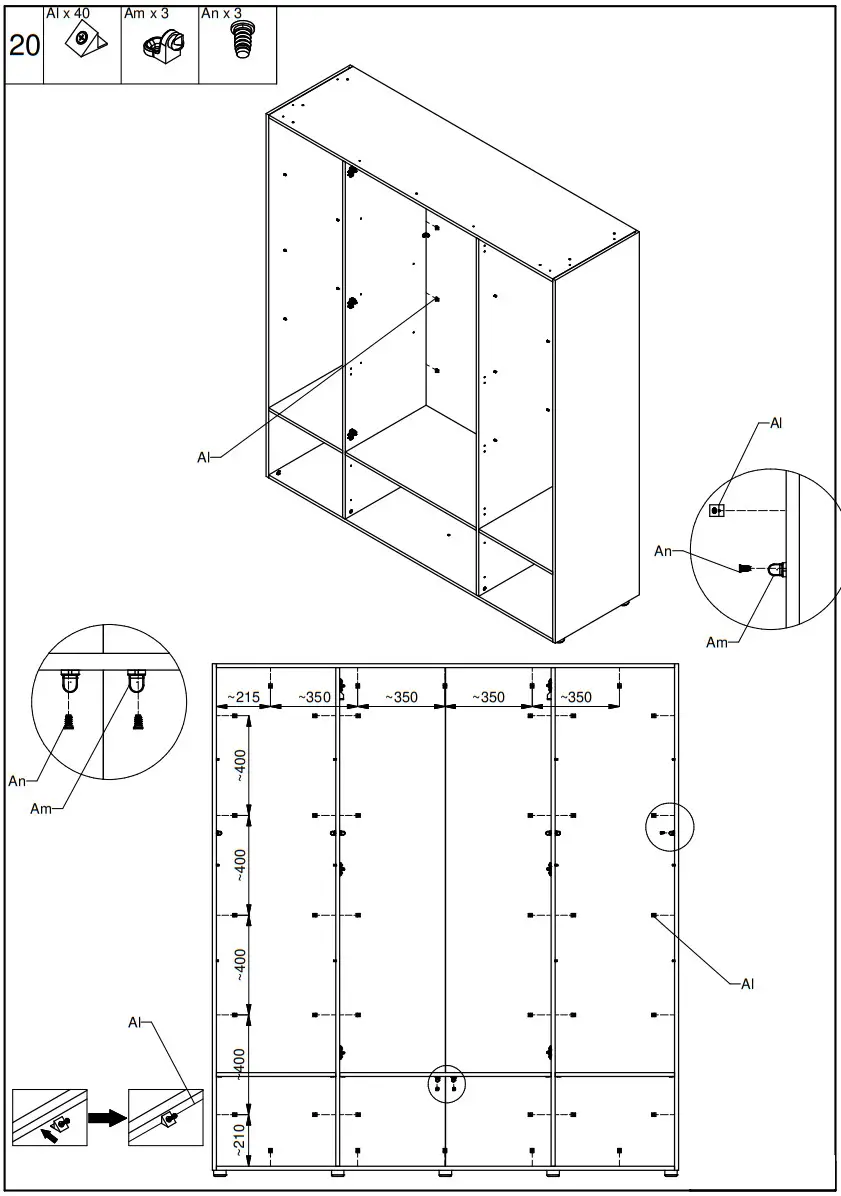 20

Al x 40

Am x 3

An x 3

Al

Al

An

Am

An

Am

~215

~350

~350

~350

~350

~400

~400

~400

~400

~210

Al

Al