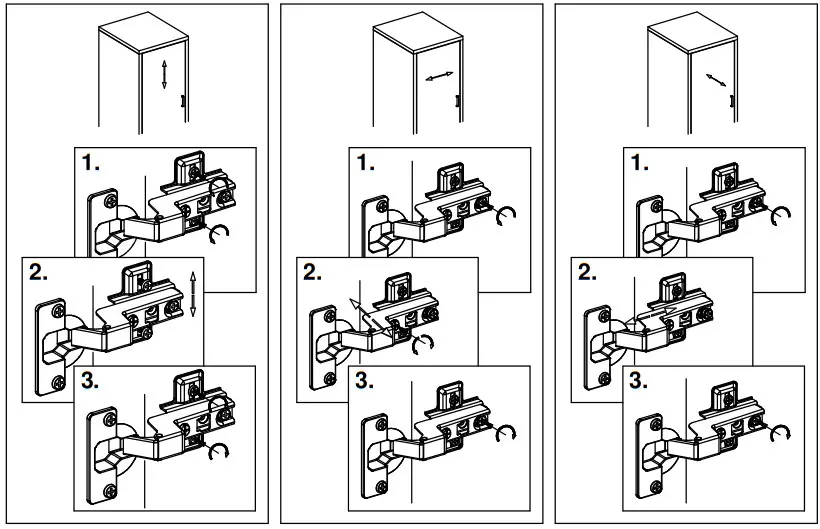 1.

2.

3.

1.

2.

3.

1.

2.

3.