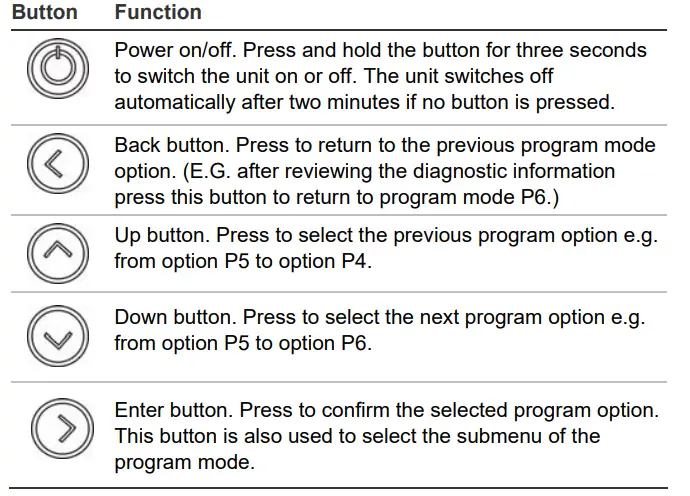 | Button | Function |
|---|---|
| | Power on/off. Press and hold the button for three seconds to switch the unit on or off. The unit switches off automatically after two minutes if no button is pressed. |
| | Back button. Press to return to the previous program mode option. (E.G. after reviewing the diagnostic information press this button to return to program mode P6.) |
| | Up button. Press to select the previous program option e.g. from option P5 to option P4. |
| | Down button. Press to select the next program option e.g. from option P5 to option P6. |
| | Enter button. Press to confirm the selected program option. This button is also used to select the submenu of the program mode. |