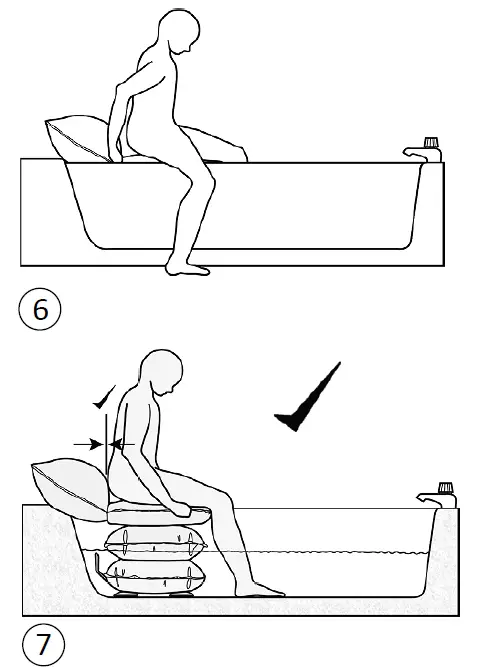 6

7