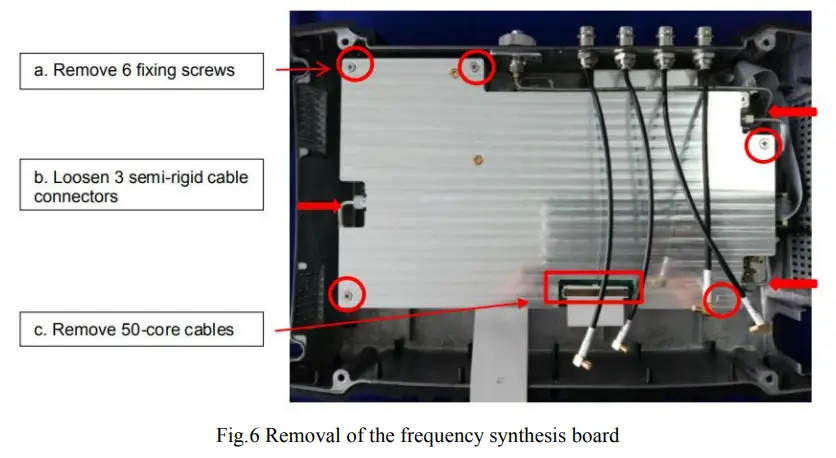 a. Remove 6 fixing screws

b. Loosen 3 semi-rigid cable connectors

c. Remove 50-core cables

Fig.6 Removal of the frequency synthesis board