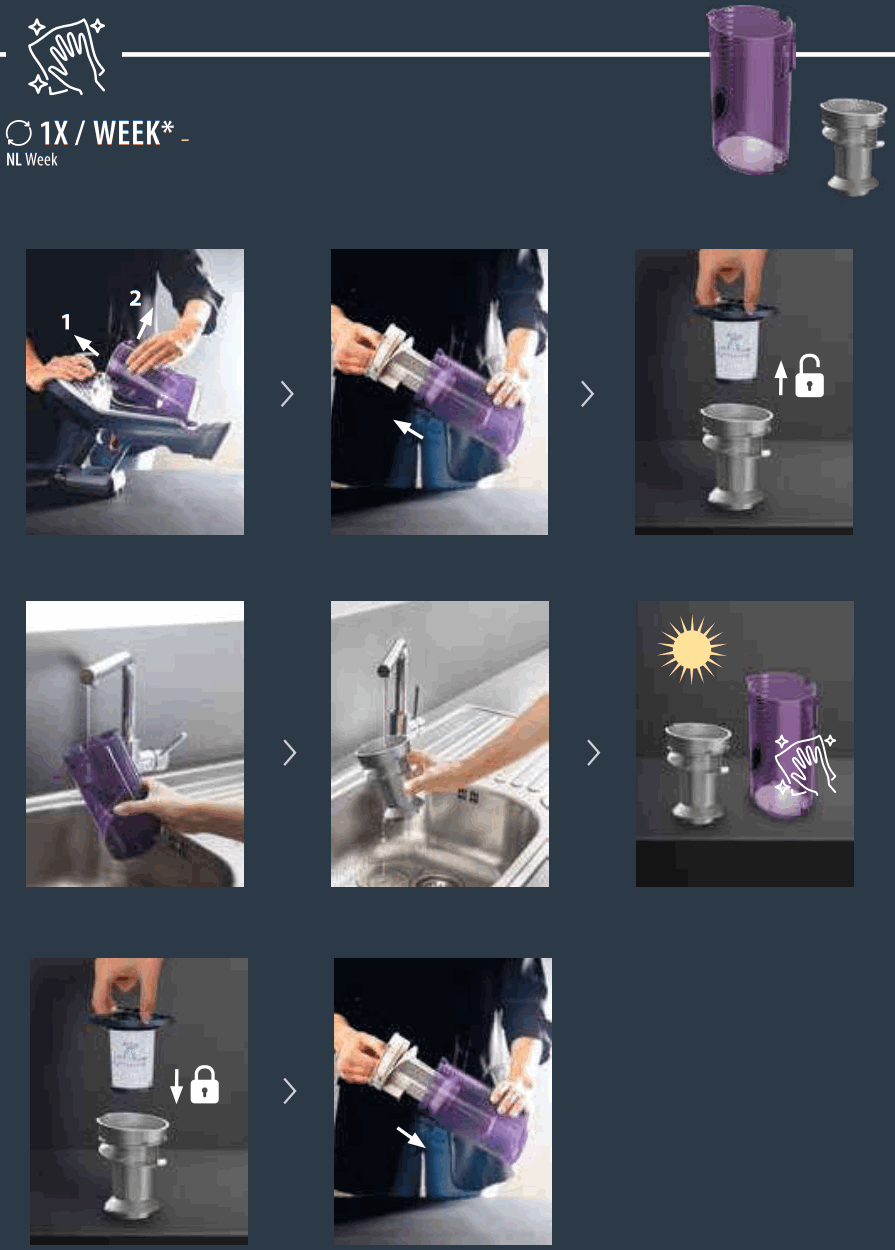 1X / WEEK*
NL Week

1
2