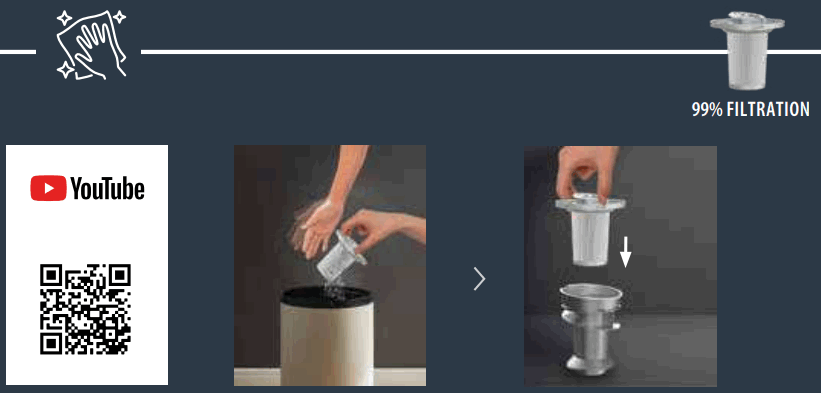 99% FILTRATION

YouTube