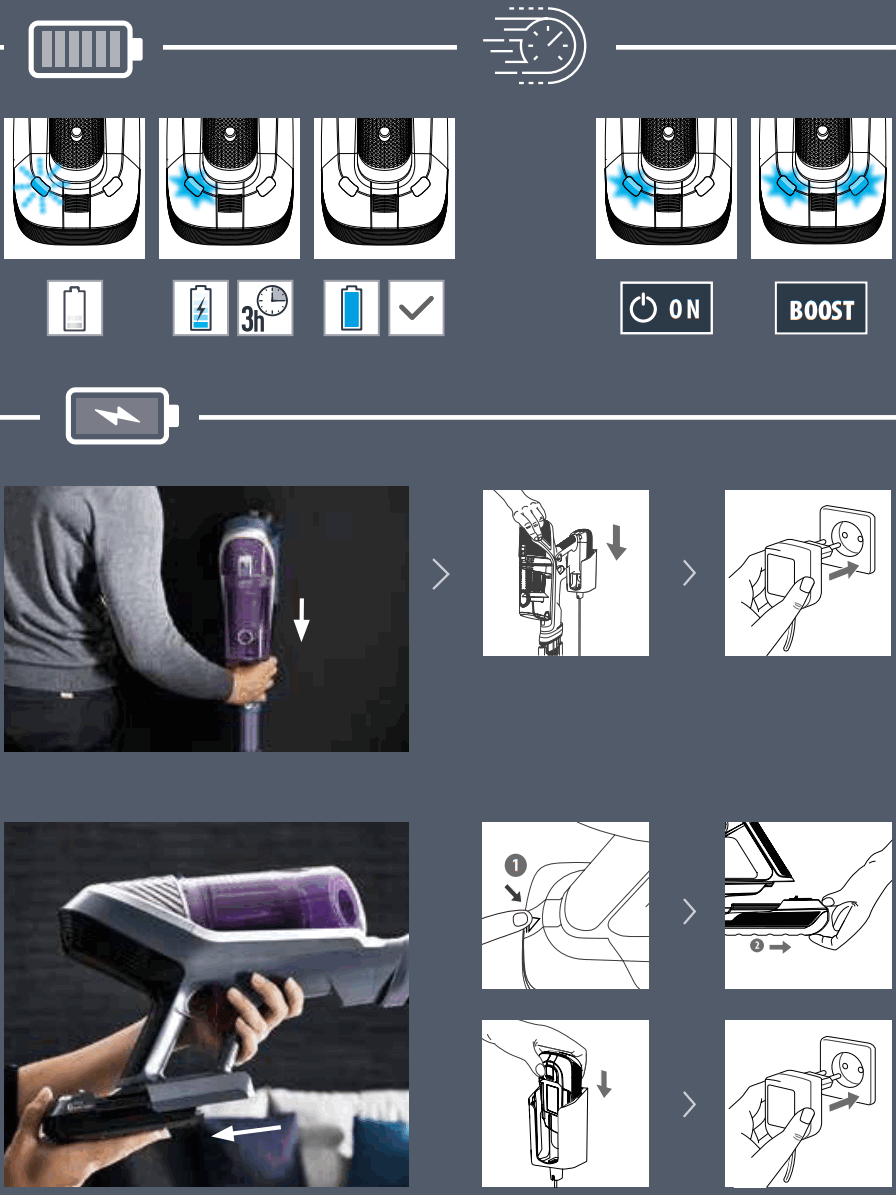 3h

ON

BOOST

1

2