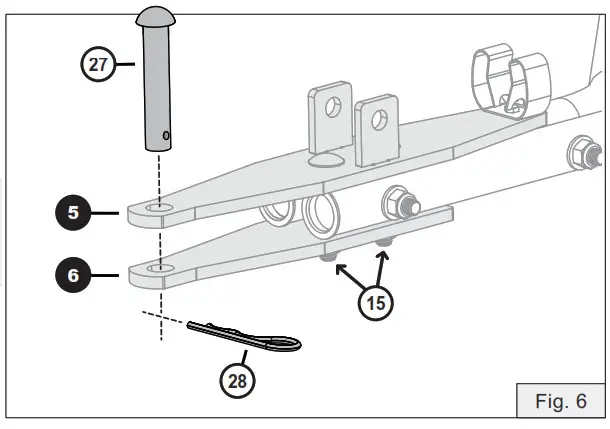 27

5

6

15

28

Fig. 6