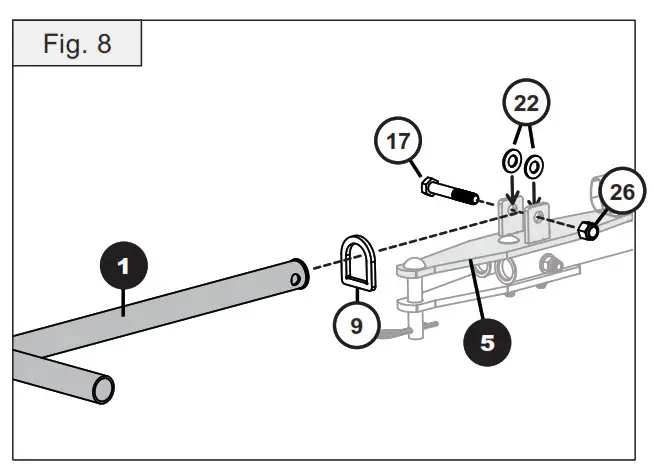 Fig. 8

22

17

26

1

9

5