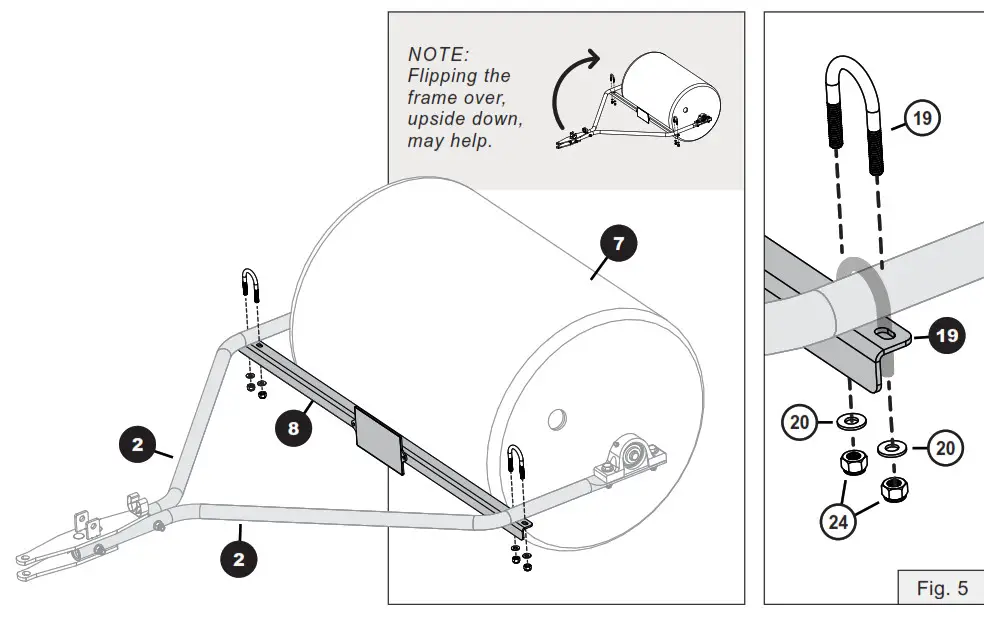 NOTE: Flipping the frame over, upside down, may help.

7

8

2

2

19

19

20

20

24

Fig. 5