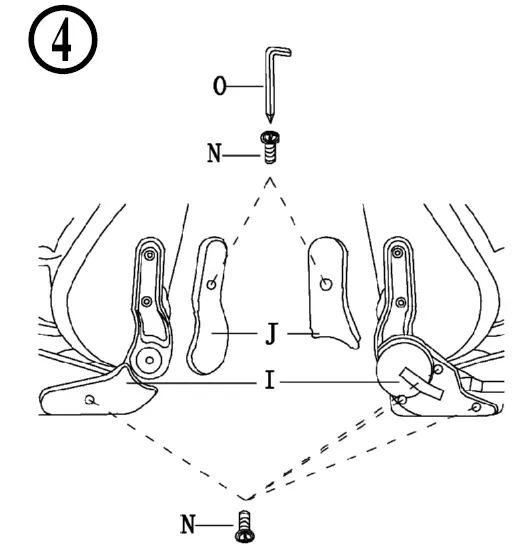 ④
O
N
J
I
N