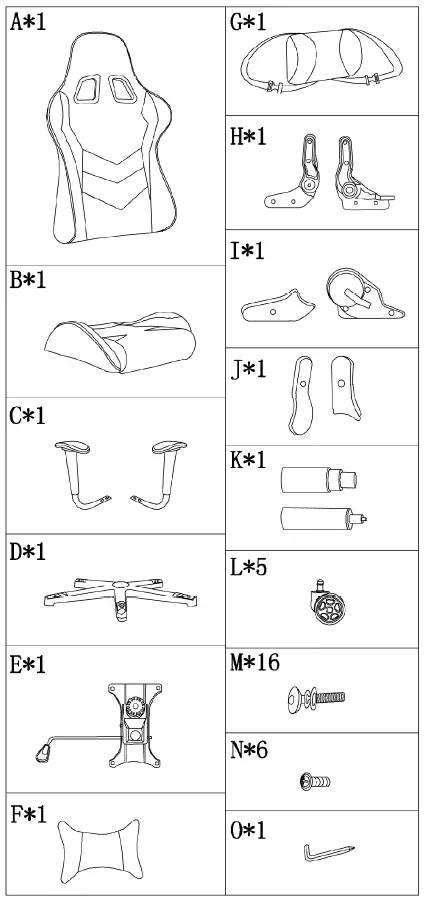 A*1

B*1

C*1

D*1

E*1

F*1

G*1

H*1

I*1

J*1

K*1

L*5

M*16

N*6

O*1