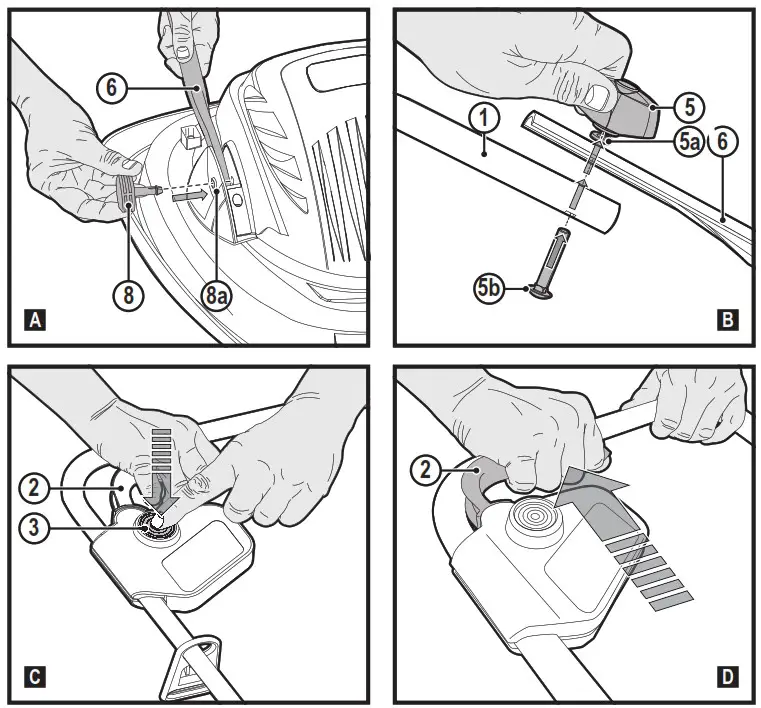 6
8
8a
A
1
5
5a
6
5b
B
2
3
C
2
D