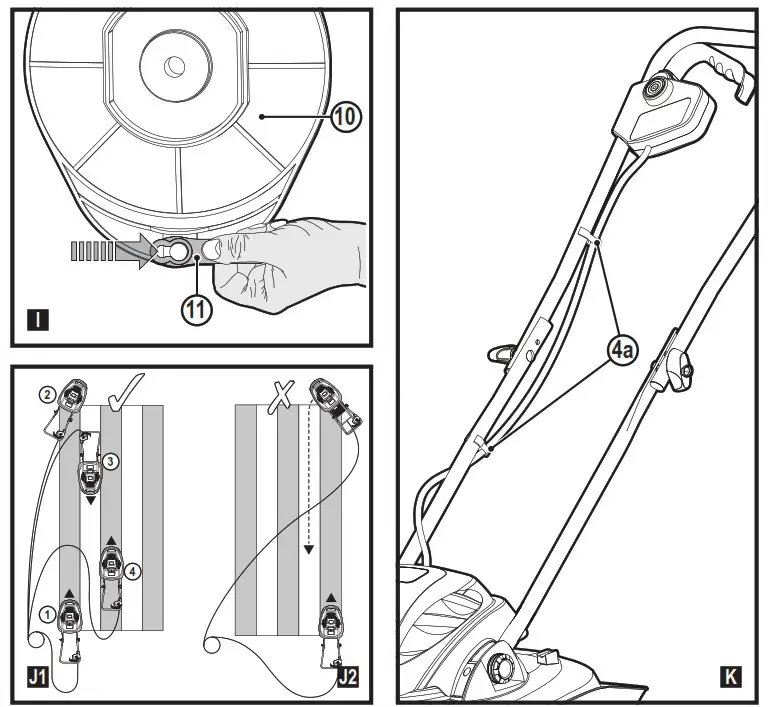 10
11
I
2
3
4
1
J1
J2
4a
K