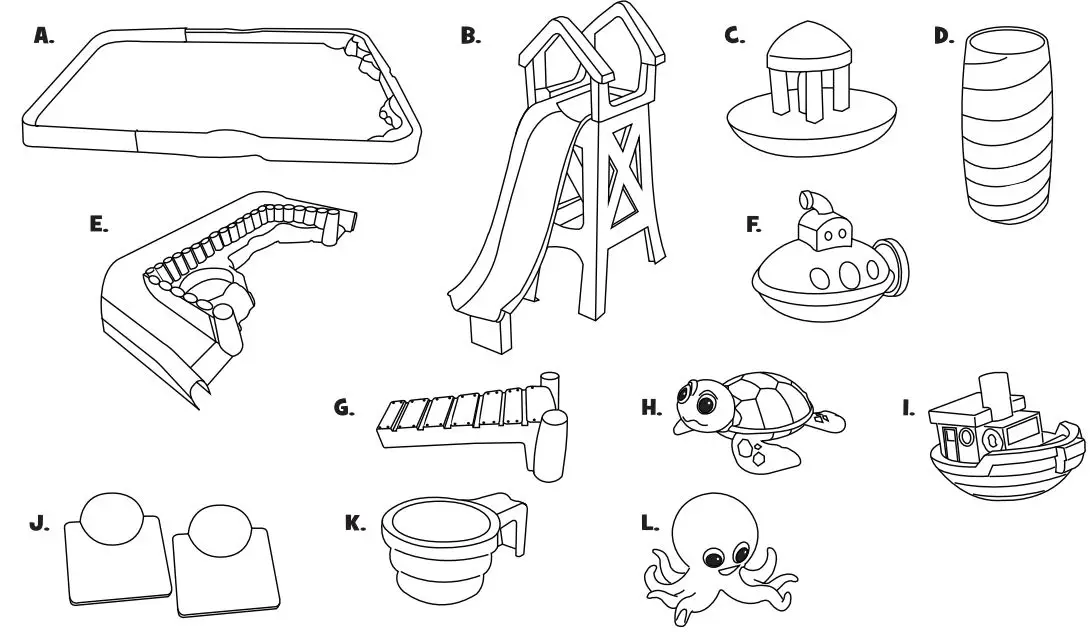 A.

B.

C.

D.

E.

F.

G.

H.

I.

J.

K.

L.