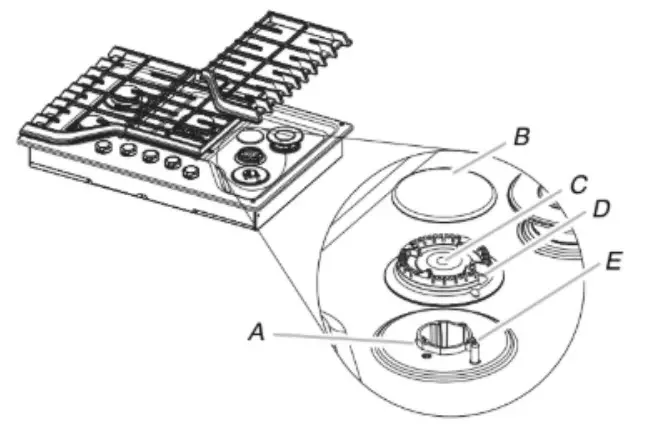 B
C
D
E
A