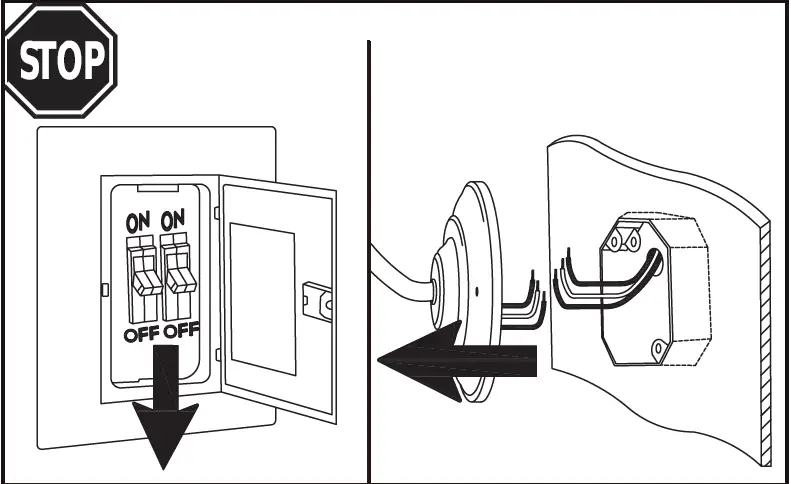 STOP

ON ON

OFF OFF