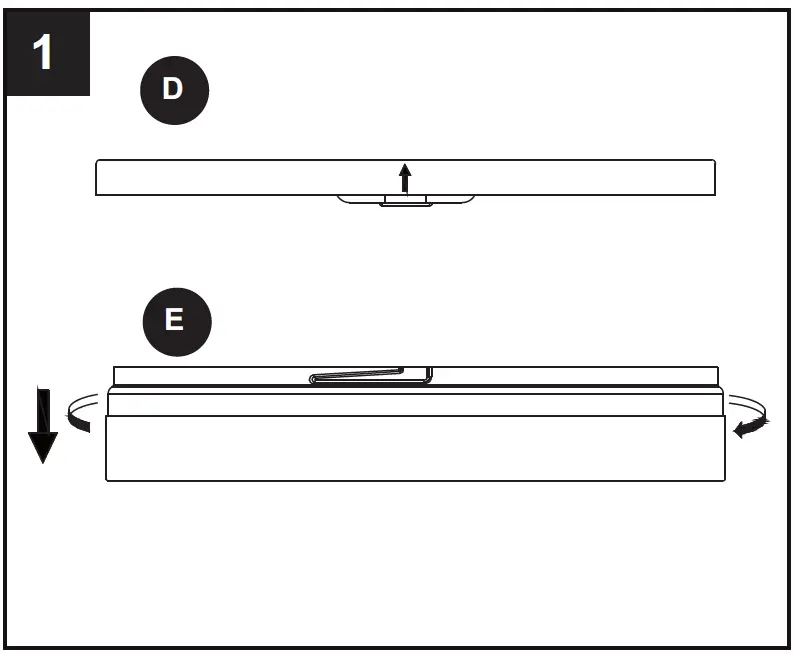 1

D

E