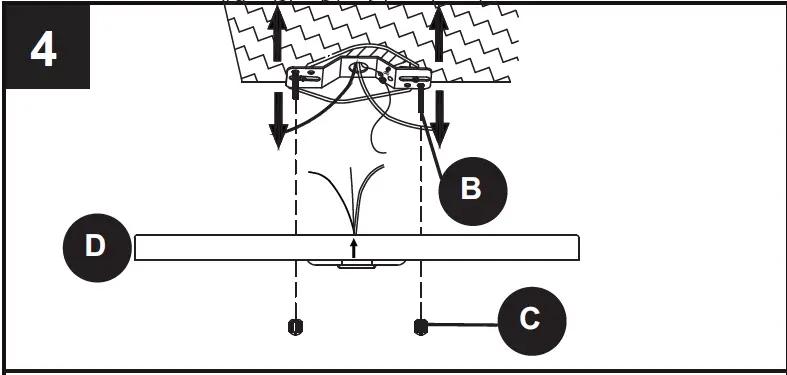 4
B
D
C