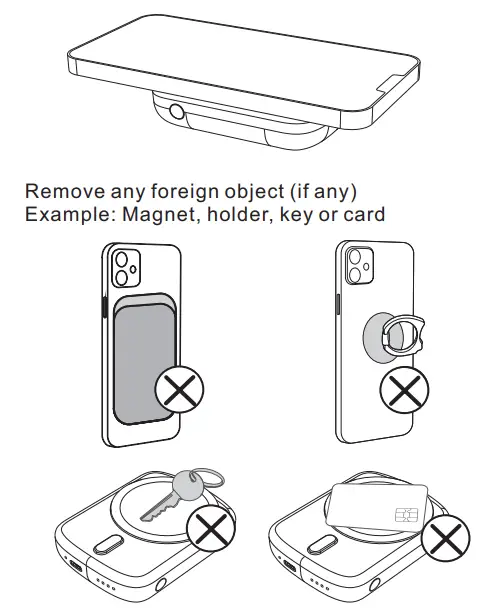 Remove any foreign object (if any)
Example: Magnet, holder, key or card