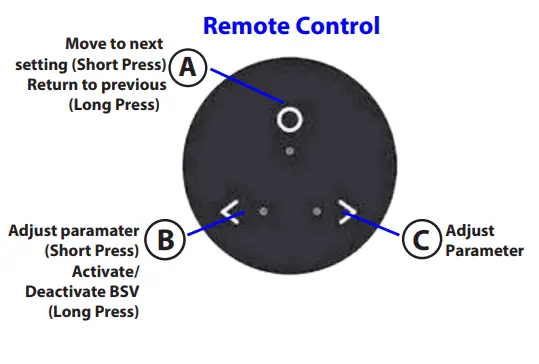 Remote Control

Move to next setting (Short Press)
Return to previous (Long Press)

A

Adjust paramater (Short Press)
Activate/ Deactivate BSV (Long Press)

B

C

Adjust Parameter