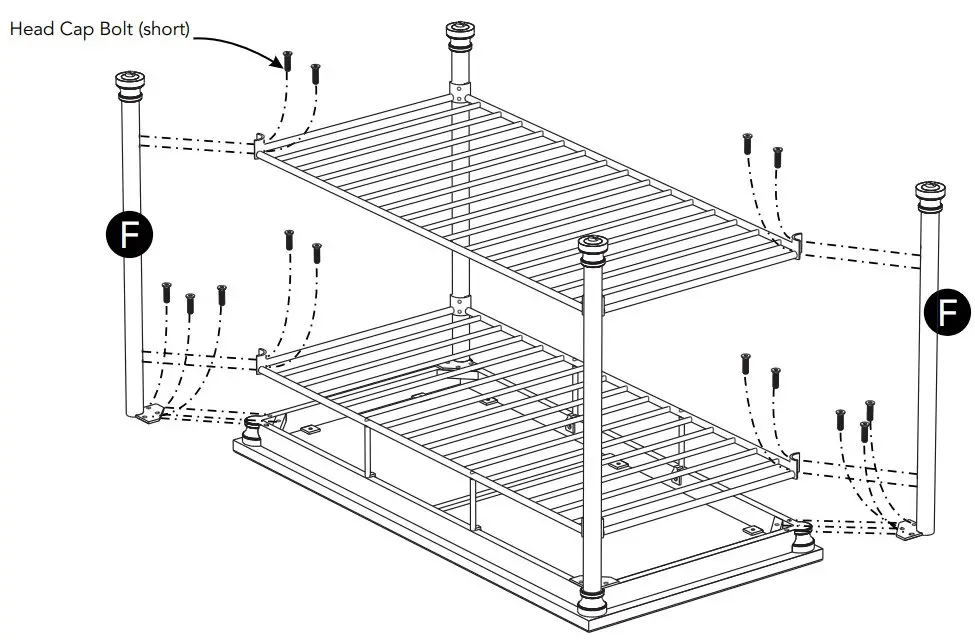 Head Cap Bolt (short)

F

F