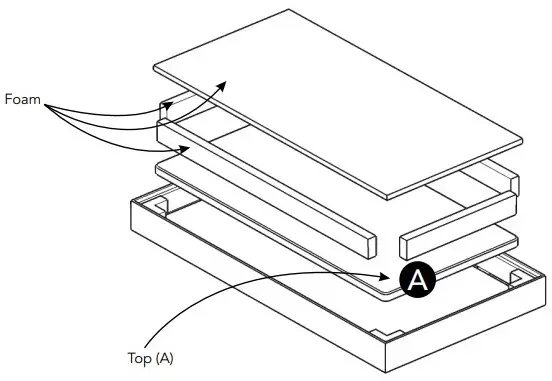 Foam

A

Top (A)