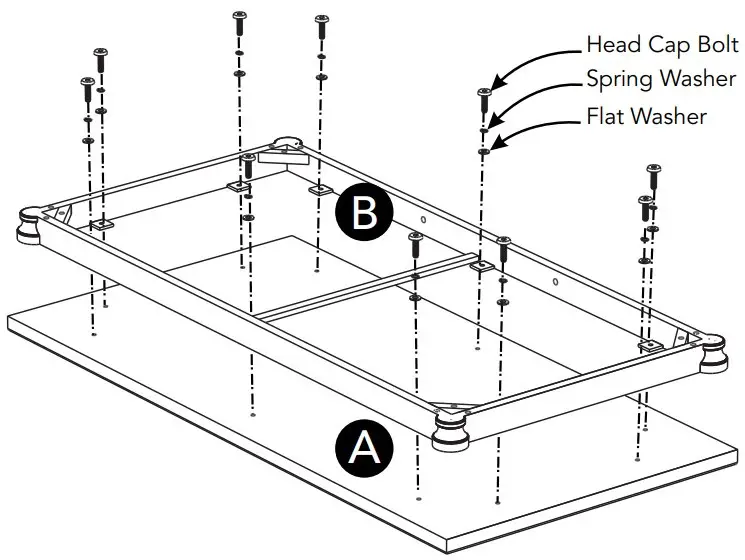 Head Cap Bolt
Spring Washer
Flat Washer
B
A