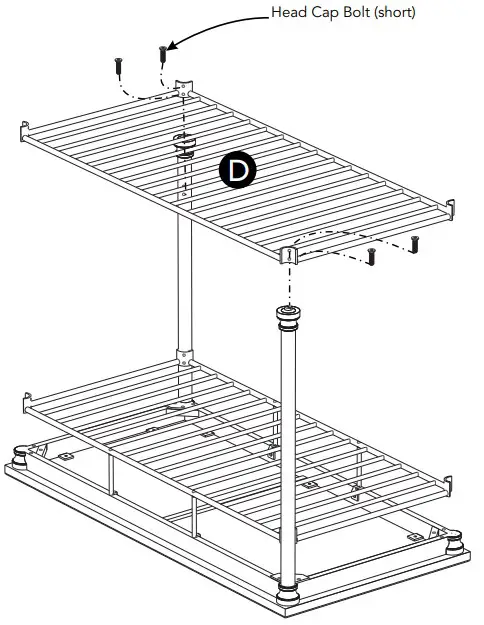 Head Cap Bolt (short)

D