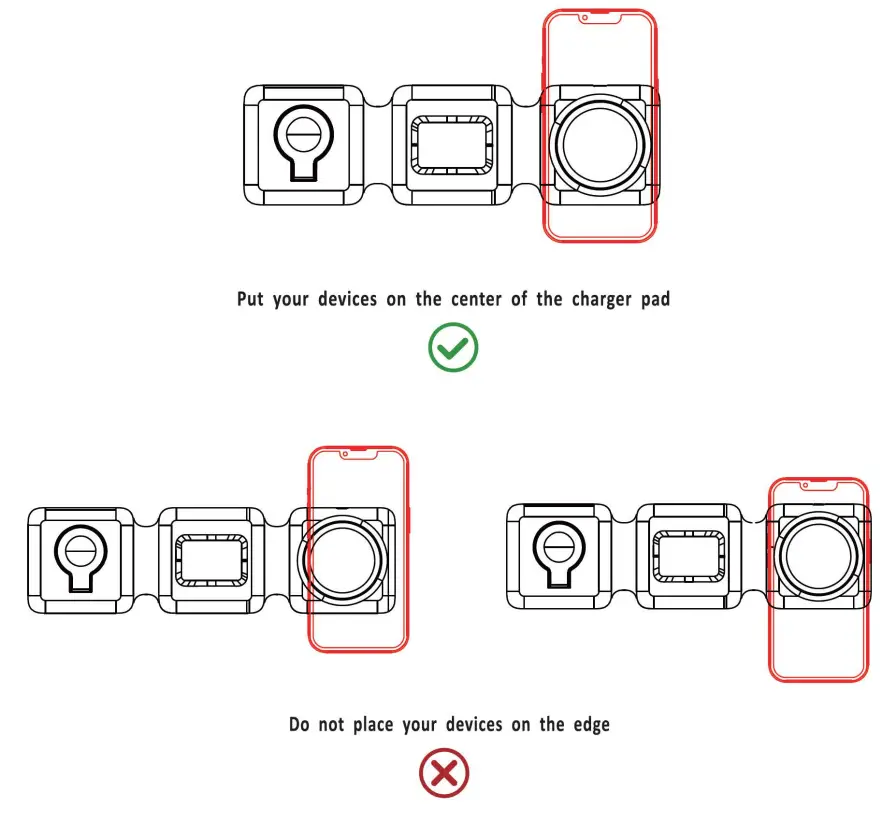 Put your devices on the center of the charger pad

Do not place your devices on the edge