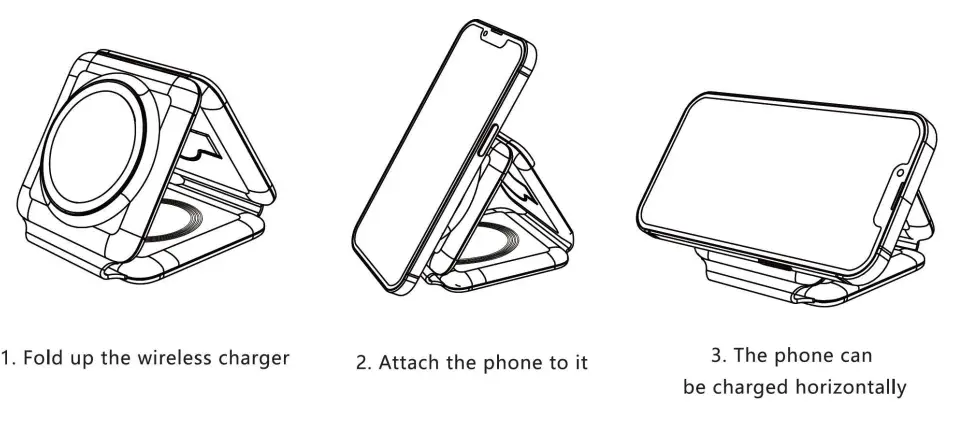 1. Fold up the wireless charger

2. Attach the phone to it

3. The phone can be charged horizontally