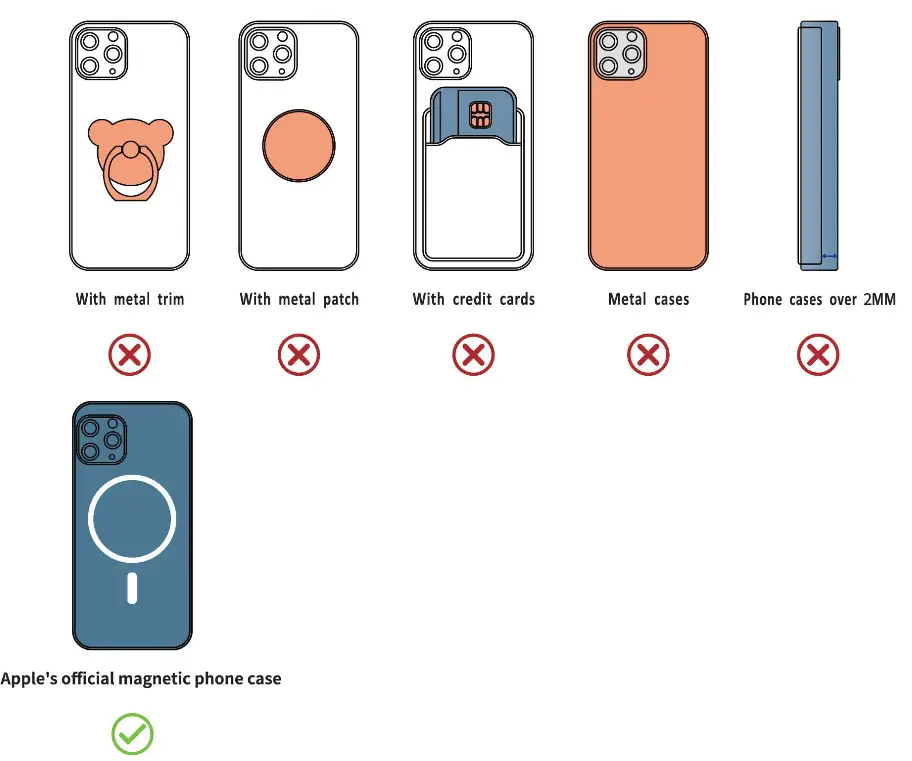 With metal trim

With metal patch

With credit cards

Metal cases

Phone cases over 2MM

Apple's official magnetic phone case