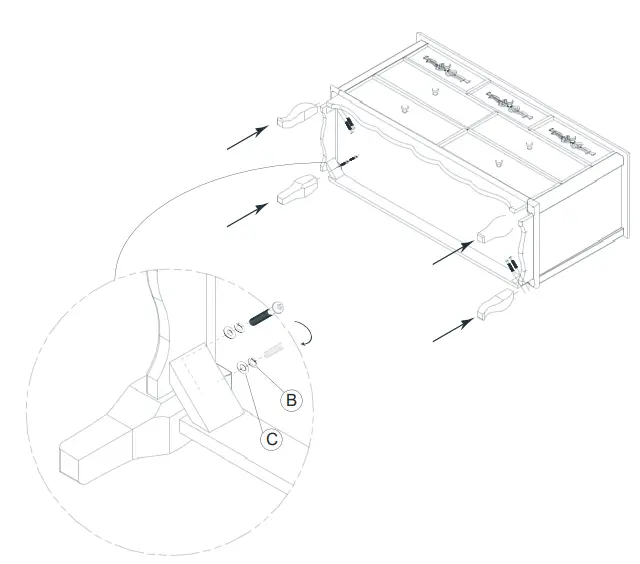 B
C