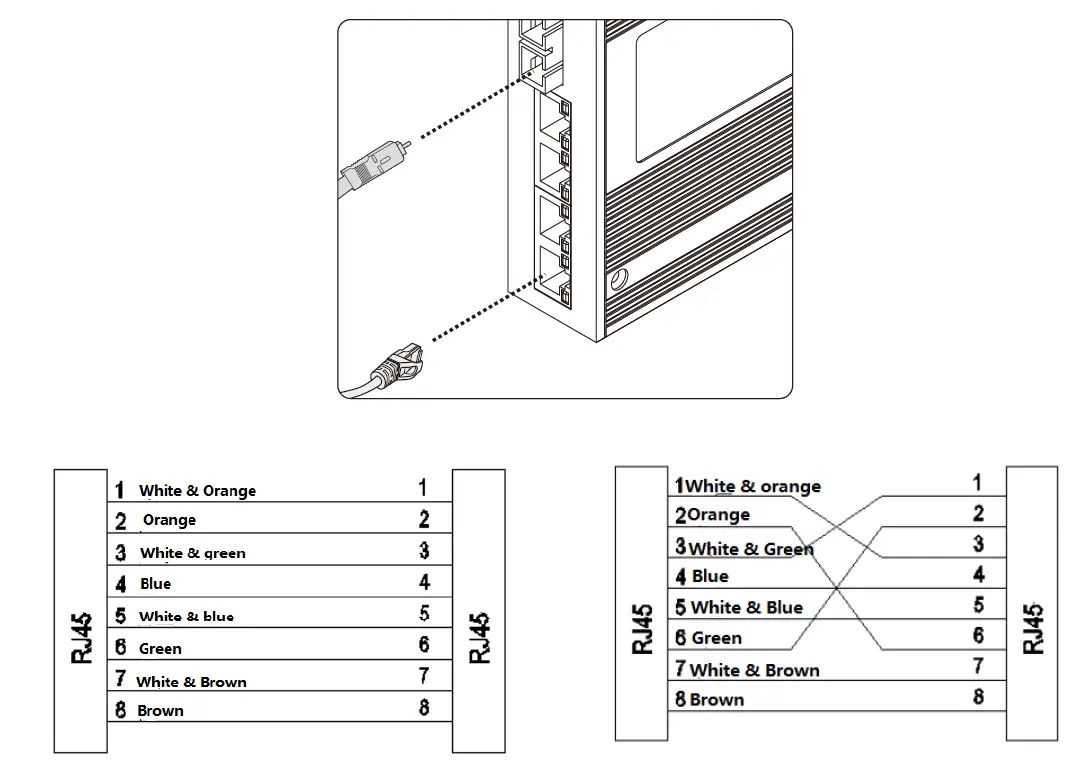 RJ45

1 White & Orange 1
2 Orange 2
3 White & green 3
4 Blue 4
5 White & blue 5
6 Green 6
7 White & Brown 7
8 Brown 8

RJ45

RJ45

1 White & orange 1
2 Orange 2
3 White & Green 3
4 Blue 4
5 White & Blue 5
6 Green 6
7 White & Brown 7
8 Brown 8

RJ45