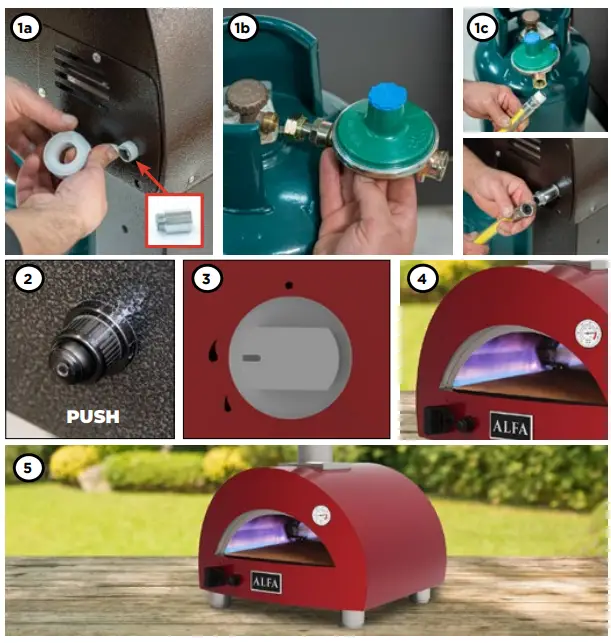 1a

1b

1c

2

PUSH

3

4

ALFA

5

ALFA