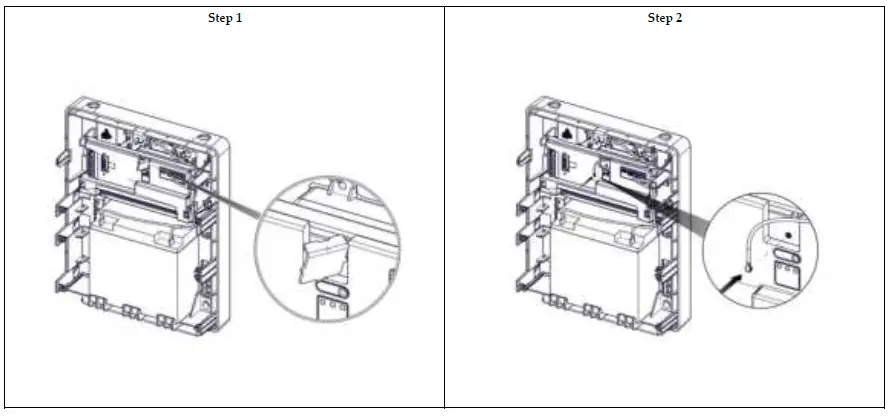 | Step 1 | Step 2 |
|---|---|
| | |