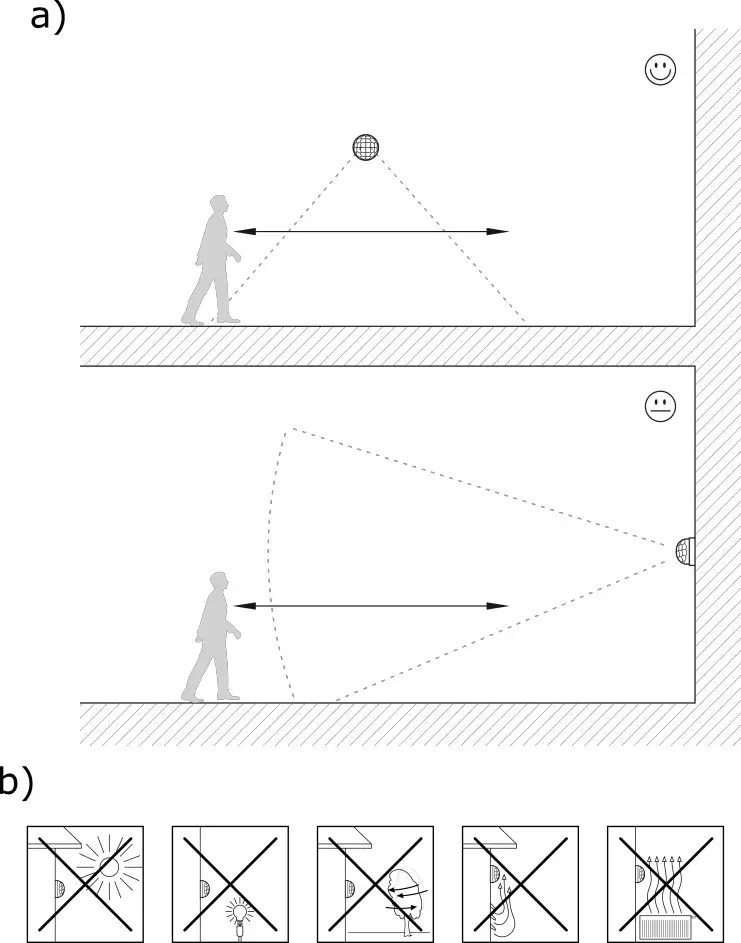 a)

b)