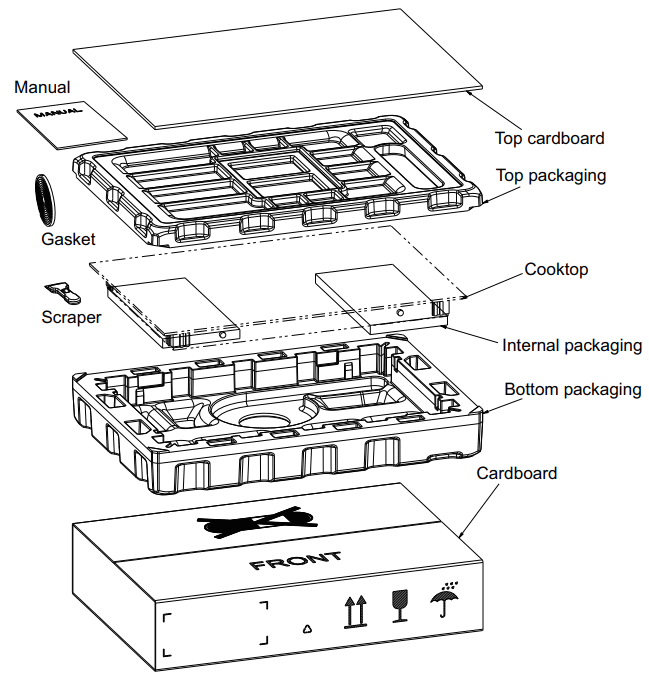 Manual

MANUAL

Top cardboard

Top packaging

Gasket

Cooktop

Scraper

Internal packaging

Bottom packaging

Cardboard

FRONT