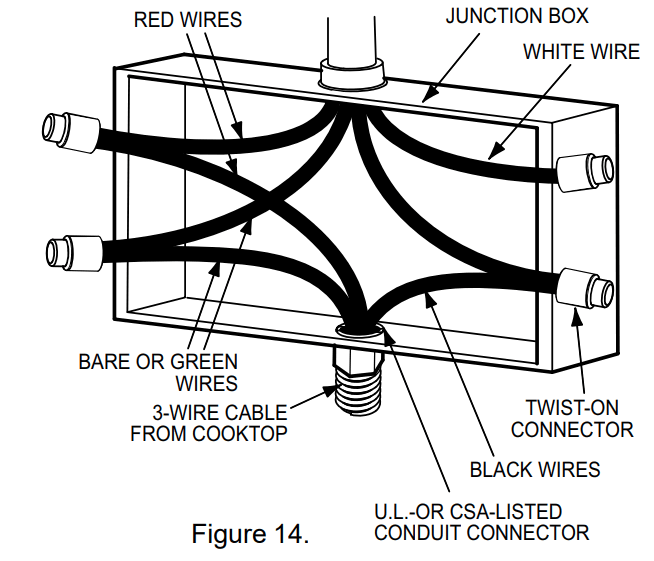 RED WIRES
JUNCTION BOX
WHITE WIRE
BARE OR GREEN WIRES
3-WIRE CABLE FROM COOKTOP
TWIST-ON CONNECTOR
BLACK WIRES
U.L.-OR CSA-LISTED CONDUIT CONNECTOR
Figure 14.