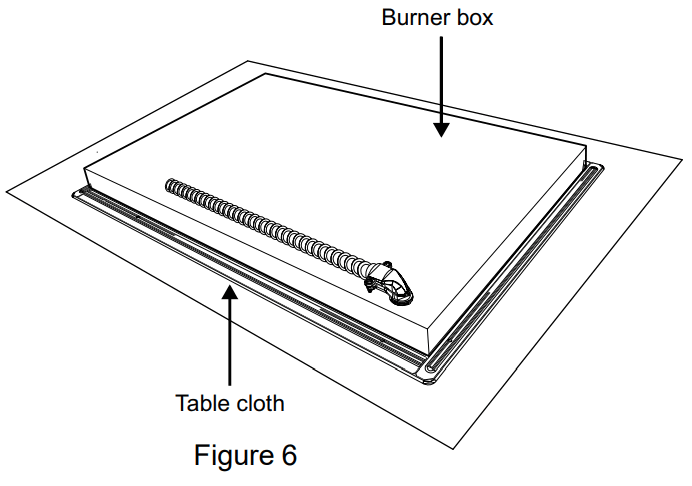 Burner box

Table cloth

Figure 6