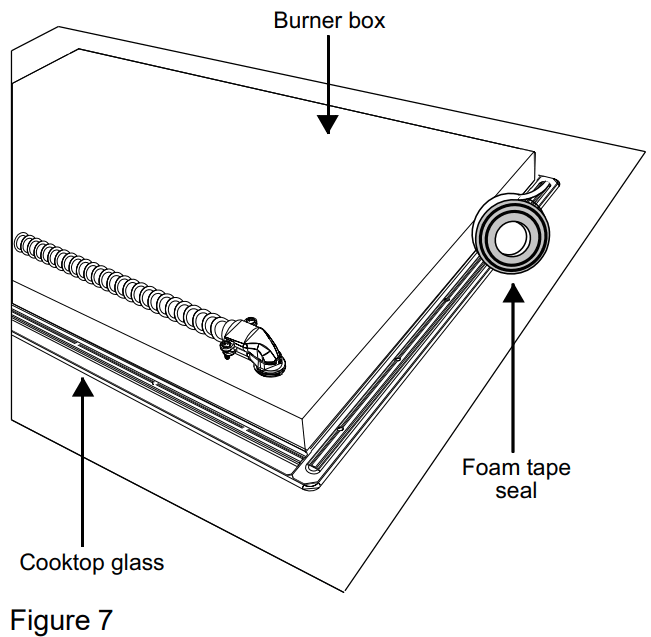 Burner box

Foam tape seal

Cooktop glass

Figure 7