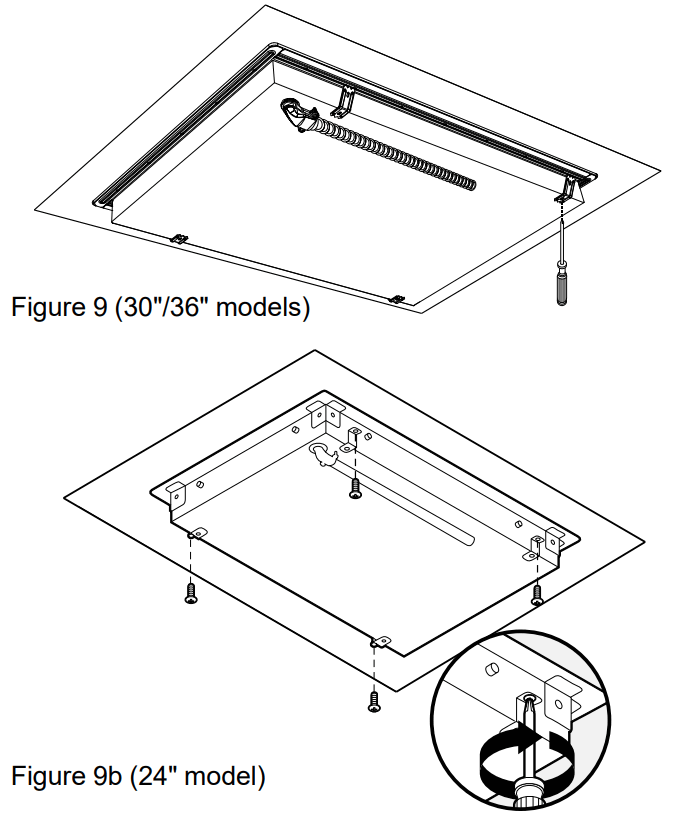 Figure 9 (30"/36" models)

Figure 9b (24" model)