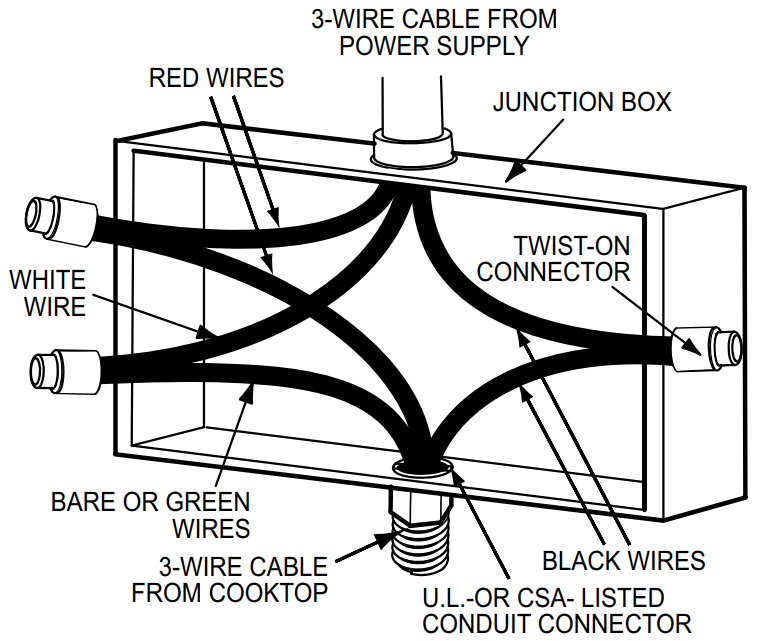 3-WIRE CABLE FROM POWER SUPPLY

RED WIRES

JUNCTION BOX

TWIST-ON CONNECTOR

WHITE WIRE

BARE OR GREEN WIRES

3-WIRE CABLE FROM COOKTOP

BLACK WIRES

U.L.-OR CSA- LISTED CONDUIT CONNECTOR