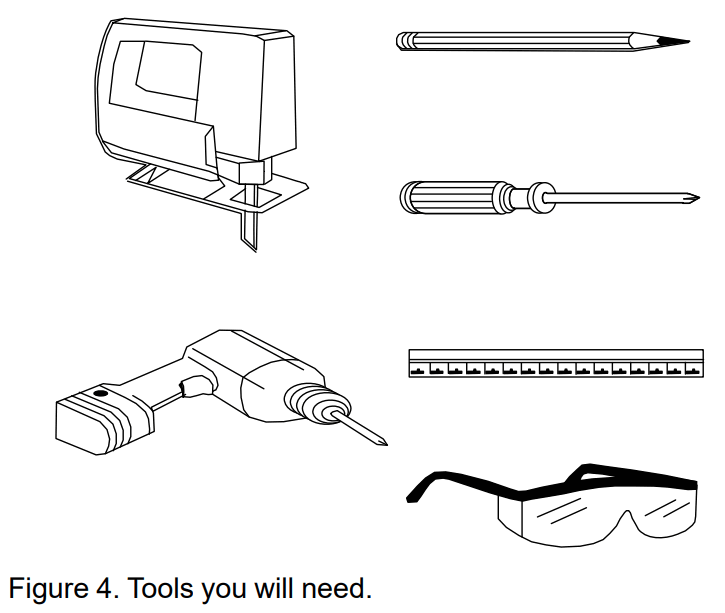 Figure 4. Tools you will need.