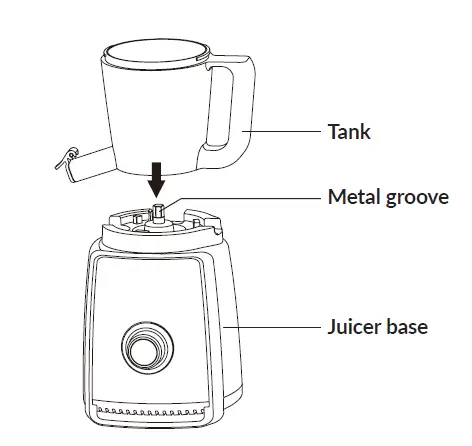 Tank

Metal groove

Juicer base