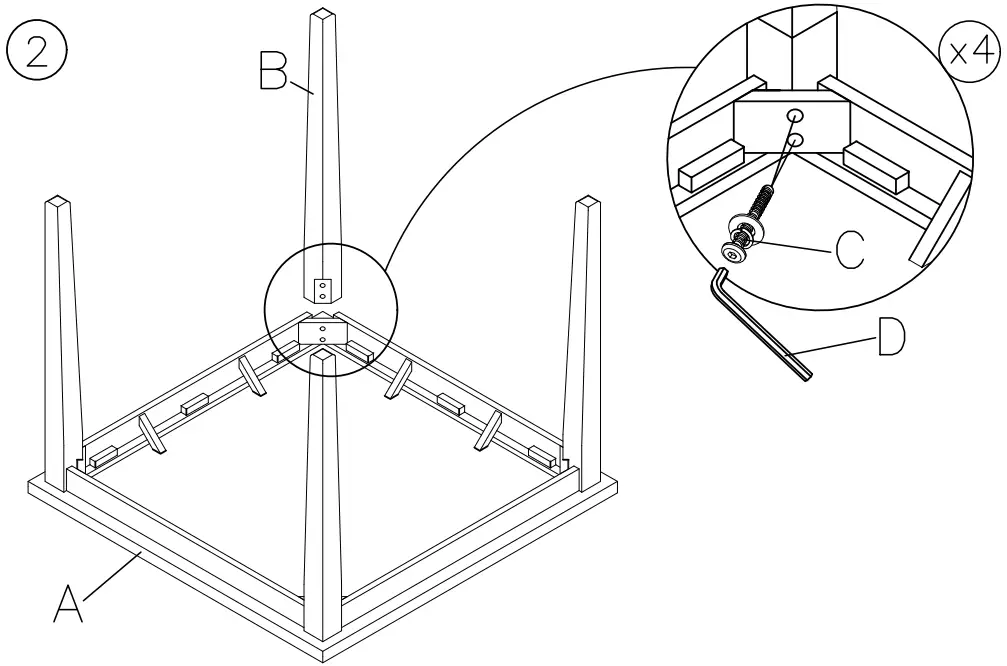 2

B

x4

C

D

A