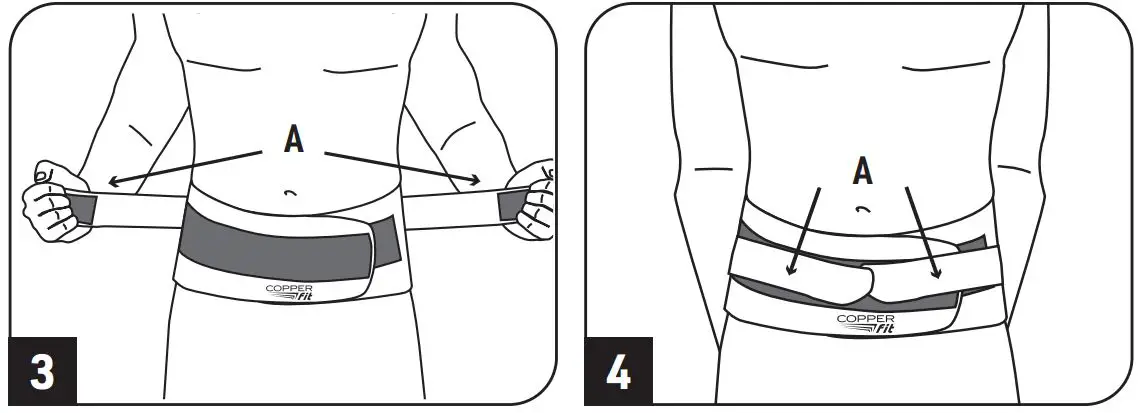 A

COPPER
fit

3

A

COPPER
fit

4