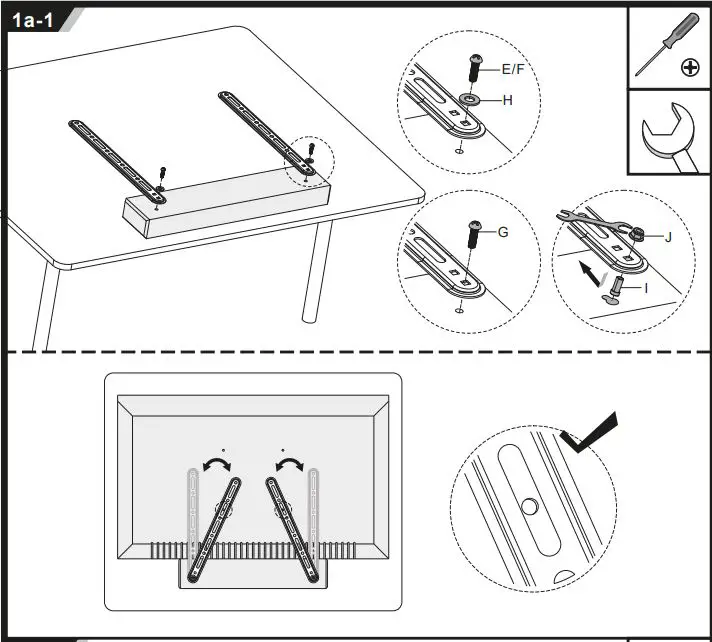 1a-1

E/F

H

G

J

I