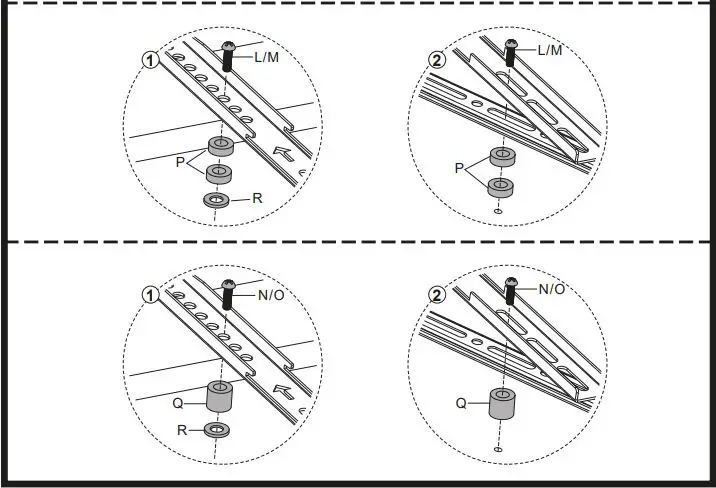 1
L/M
P
R

2
L/M
P

1
N/O
Q
R

2
N/O
Q